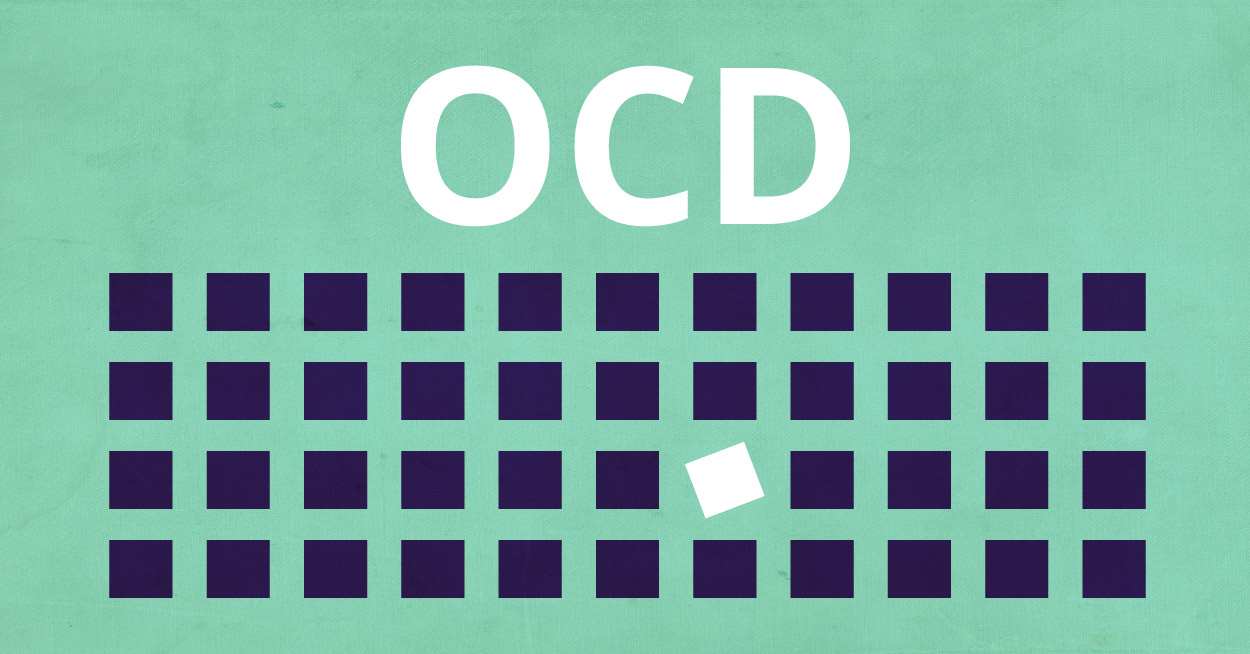 OCD